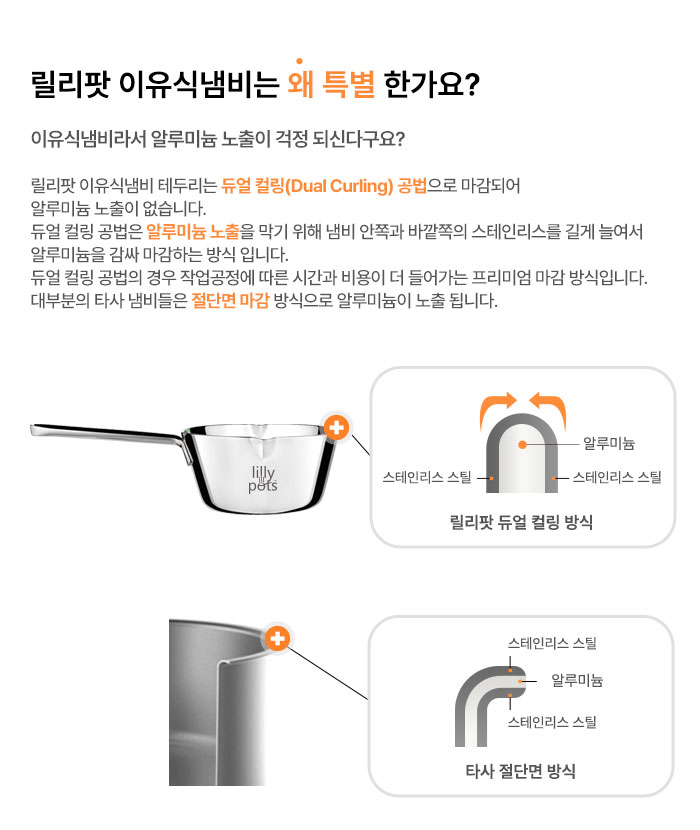 릴리팟 이유식냄비는 왜 특별 한가요?

이유식냄비라서 알루미늄 노출이 걱정 되신다구요?

릴리팟 이유식냄비 테두리는 듀얼 컬링(Dual Curling) 공법으로 마감되어 알루미늄 노출이 없습니다.
듀얼 컬링 공법은 알루미늄 노출을 막기 위해 냄비 안쪽과 바깥쪽의 스테인리스를 길게 늘여서 알루미늄을 감싸 마감하는 방식 입니다.
듀얼 컬링 공법의 경우 작업공정에 따른 시간과 비용이 더 들어가는 프리미엄 마감 방식입니다.
대부분의 타사 냄비들은 절단면 마감 방식으로 알루미늄이 노출 됩니다.

lilly pots

알루미늄
스테인리스 스틸
스테인리스 스틸
릴리팟 듀얼 컬링 방식

스테인리스 스틸
알루미늄
스테인리스 스틸
타사 절단면 방식